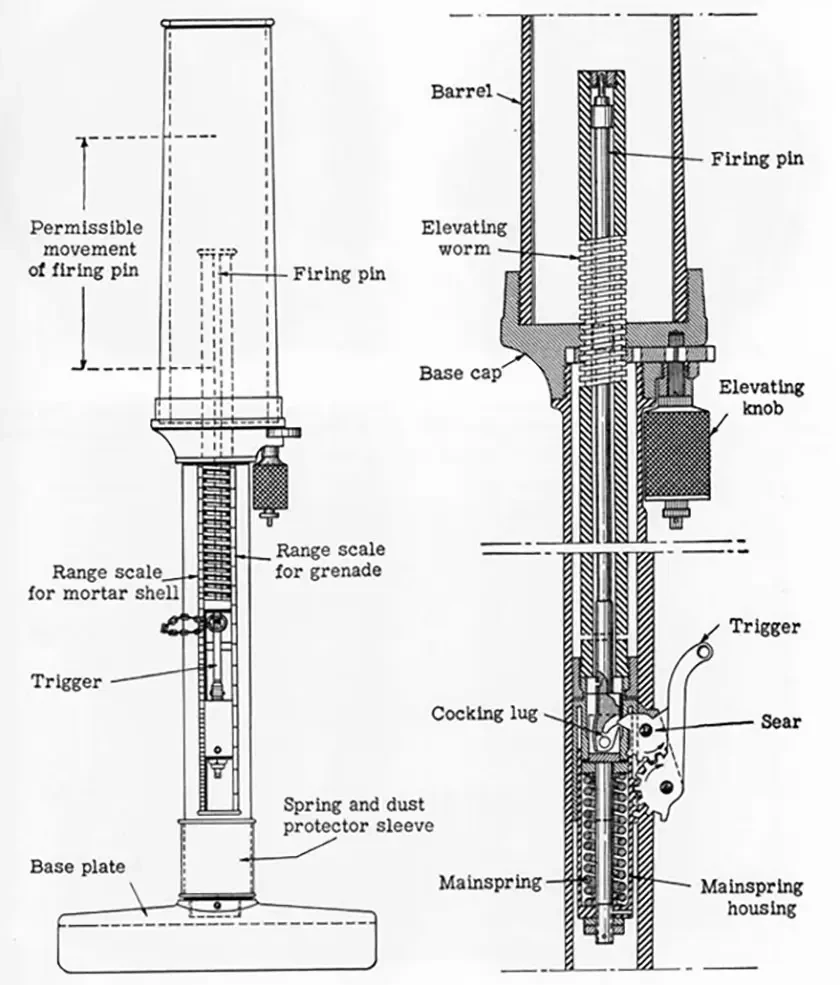 Permissible movement of firing pin

Firing pin

Range scale for mortar shell

Range scale for grenade

Trigger

Spring and dust protector sleeve

Base plate

Barrel

Firing pin

Elevating worm

Base cap

Elevating knob

Trigger

Cocking lug

Sear

Mainspring

Mainspring housing