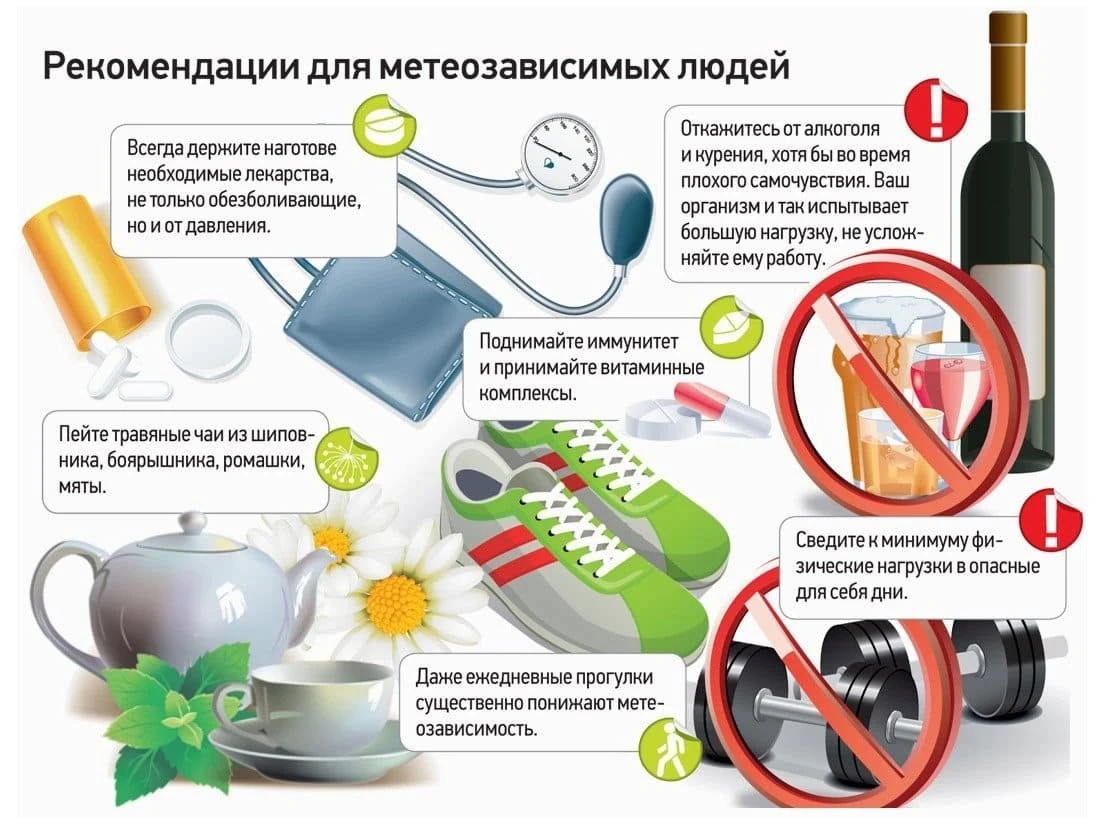 Рекомендации для метеозависимых людей

Всегда держите наготове необходимые лекарства, не только обезболивающие, но и от давления.

Откажитесь от алкоголя и курения, хотя бы во время плохого самочувствия. Ваш организм и так испытывает большую нагрузку, не усложняйте ему работу.

Поднимайте иммунитет и принимайте витаминные комплексы.

Пейте травяные чаи из шиповника, боярышника, ромашки, мяты.

Сведите к минимуму физические нагрузки в опасные для себя дни.

Даже ежедневные прогулки существенно понижают метеозависимость.